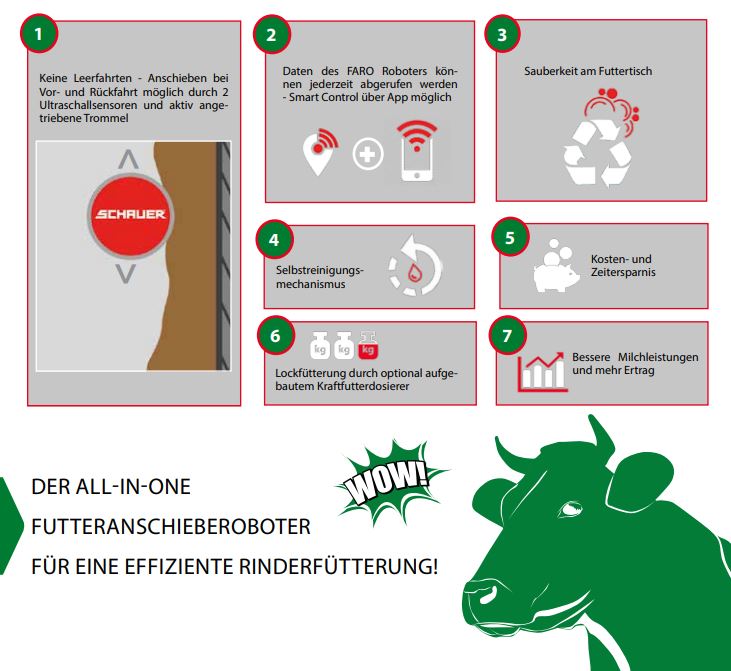 1

Keine Leerfahrten - Anschieben bei Vor- und Rückfahrt möglich durch 2 Ultraschallsensoren und aktiv angetriebene Trommel

SCHAUER

2

Daten des FARO Roboters können jederzeit abgerufen werden - Smart Control über App möglich

3

Sauberkeit am Futtertisch

4

Selbstreinigungsmechanismus

5

Kosten- und Zeitersparnis

6

kg kg kg

Lockfütterung durch optional aufgebautem Kraftfutterdosierer

7

Bessere Milchleistungen und mehr Ertrag

DER ALL-IN-ONE

FUTTERANSCHIEBEROBOTER

FÜR EINE EFFIZIENTE RINDERFÜTTERUNG!

WOW!